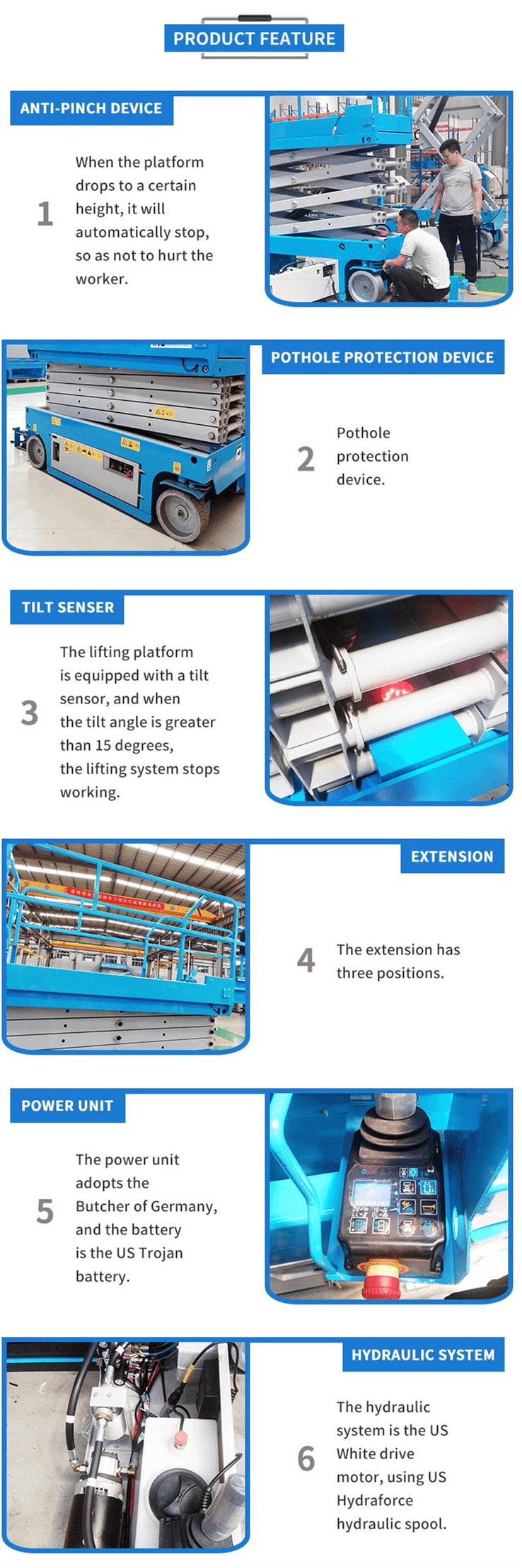 PRODUCT FEATURE

ANTI-PINCH DEVICE

1

When the platform drops to a certain height, it will automatically stop, so as not to hurt the worker.

POTHOLE PROTECTION DEVICE

2

Pothole protection device.

TILT SENSER

3

The lifting platform is equipped with a tilt sensor, and when the tilt angle is greater than 15 degrees, the lifting system stops working.

EXTENSION

4

The extension has three positions.

POWER UNIT

5

The power unit adopts the Butcher of Germany, and the battery is the US Trojan battery.

HYDRAULIC SYSTEM

6

The hydraulic system is the US White drive motor, using US Hydraforce hydraulic spool.